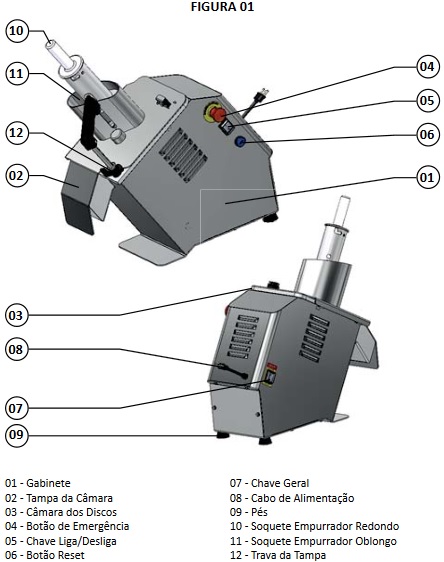 FIGURA 01

10

11

12

02

04

05

06

01

03

08

07

09

01 - Gabinete
02 - Tampa da Câmara
03 - Câmara dos Discos
04 - Botão de Emergência
05 - Chave Liga/Desliga
06 - Botão Reset

07 - Chave Geral
08 - Cabo de Alimentação
09 - Pés
10 - Soquete Empurrador Redondo
11 - Soquete Empurrador Oblongo
12 - Trava da Tampa