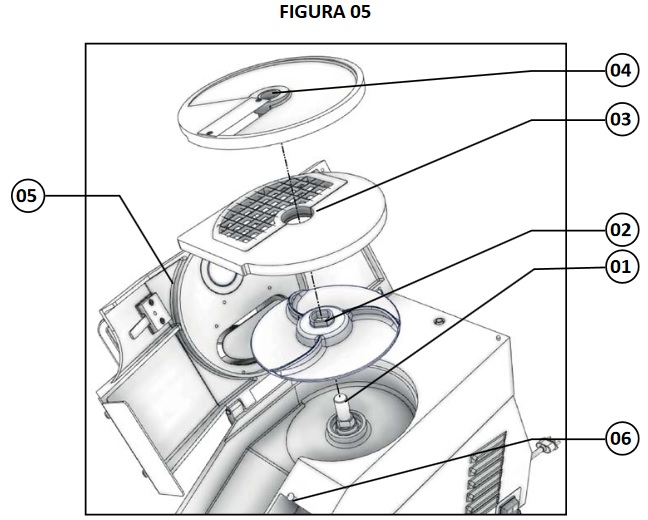 FIGURA 05

04
03
05
02
01
06